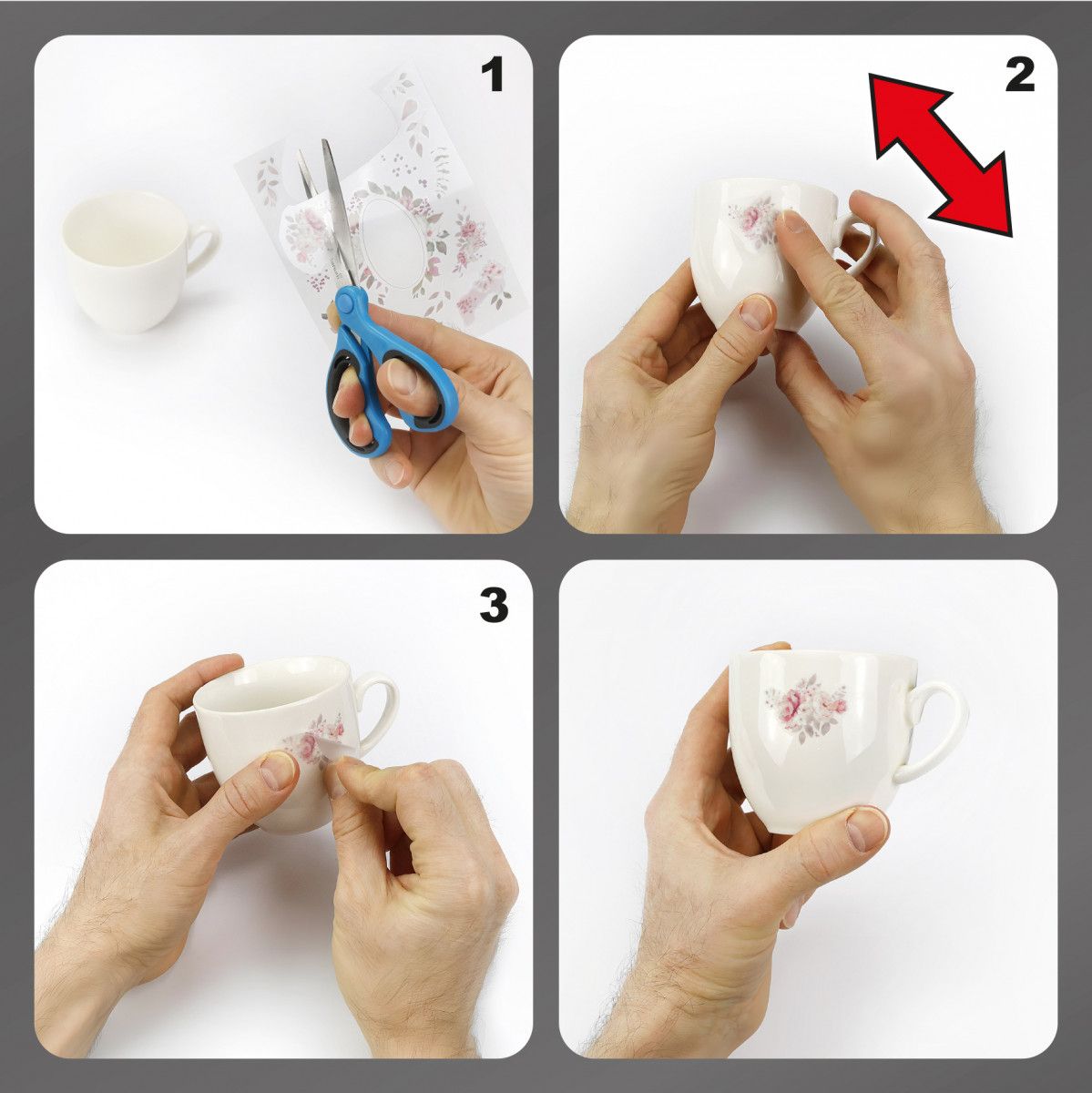 1

2

3